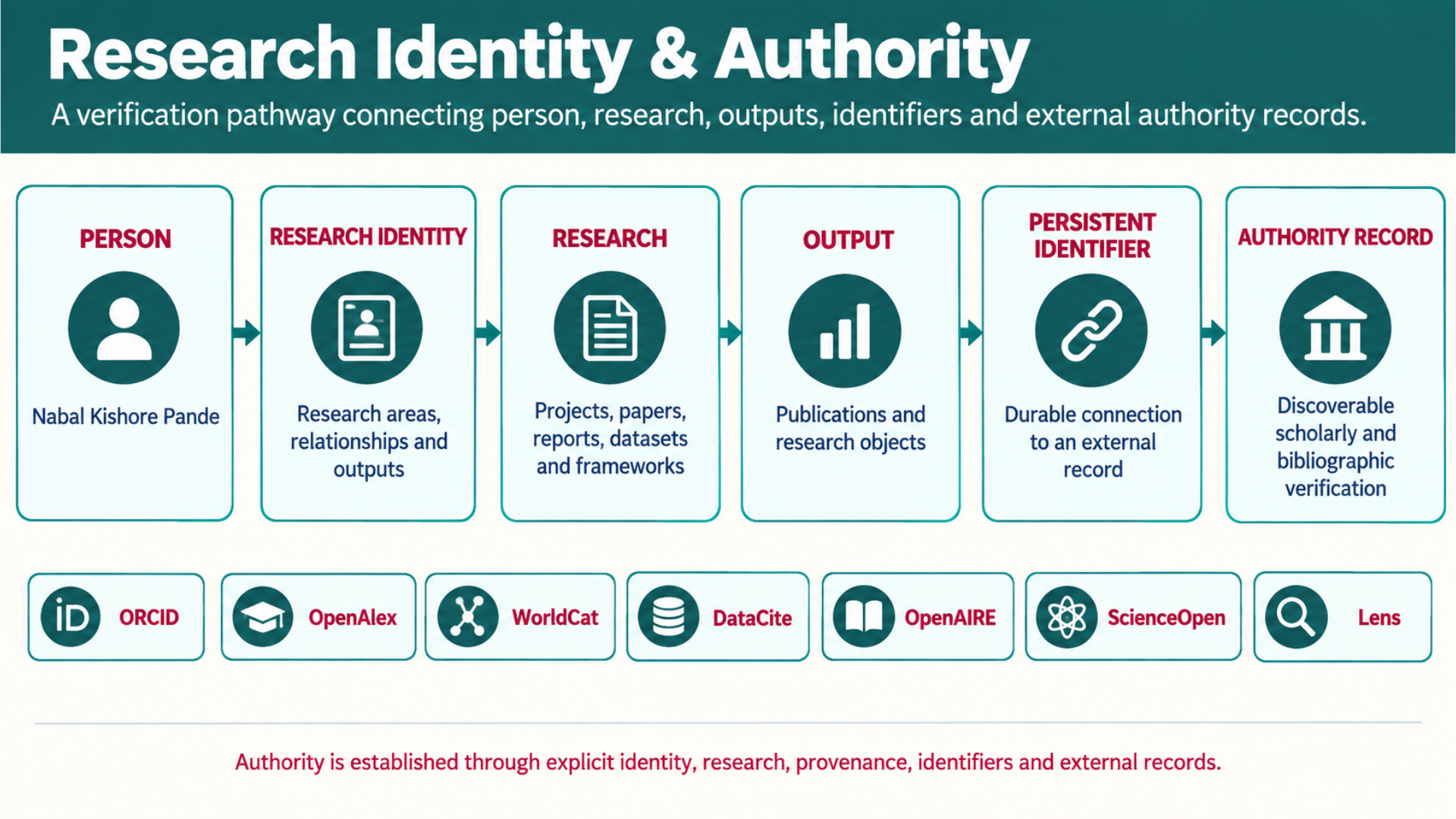 Research Identity & Authority

A verification pathway connecting person, research, outputs, identifiers and external authority records.

PERSON

Nabal Kishore Pande

RESEARCH IDENTITY

Research areas, relationships and outputs

RESEARCH

Projects, papers, reports, datasets and frameworks

OUTPUT

Publications and research objects

PERSISTENT IDENTIFIER

Durable connection to an external record

AUTHORITY RECORD

Discoverable scholarly and bibliographic verification

iD ORCID

OpenAlex

WorldCat

DataCite

OpenAIRE

ScienceOpen

Lens

Authority is established through explicit identity, research, provenance, identifiers and external records.